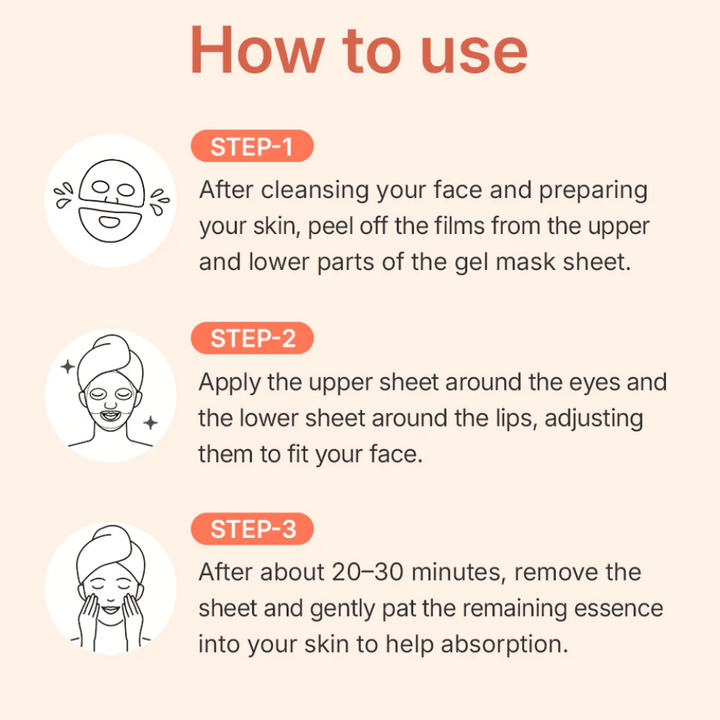 How to use

STEP-1

After cleansing your face and preparing your skin, peel off the films from the upper and lower parts of the gel mask sheet.

STEP-2

Apply the upper sheet around the eyes and the lower sheet around the lips, adjusting them to fit your face.

STEP-3

After about 20–30 minutes, remove the sheet and gently pat the remaining essence into your skin to help absorption.